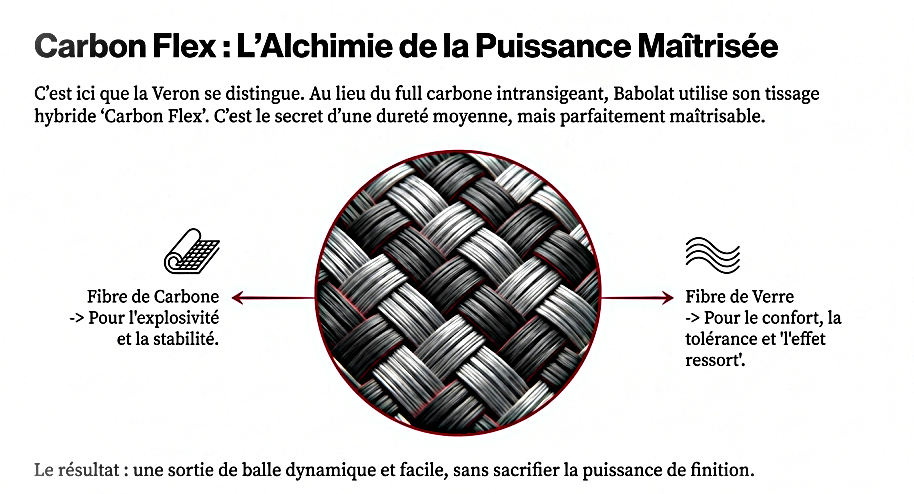 Carbon Flex : L'Alchimie de la Puissance Maîtrisée

C'est ici que la Veron se distingue. Au lieu du full carbone intransigeant, Babolat utilise son tissage hybride 'Carbon Flex'. C'est le secret d'une dureté moyenne, mais parfaitement maîtrisable.

Fibre de Carbone
-> Pour l'explosivité et la stabilité.

Fibre de Verre
-> Pour le confort, la tolérance et 'l'effet ressort'.

Le résultat : une sortie de balle dynamique et facile, sans sacrifier la puissance de finition.